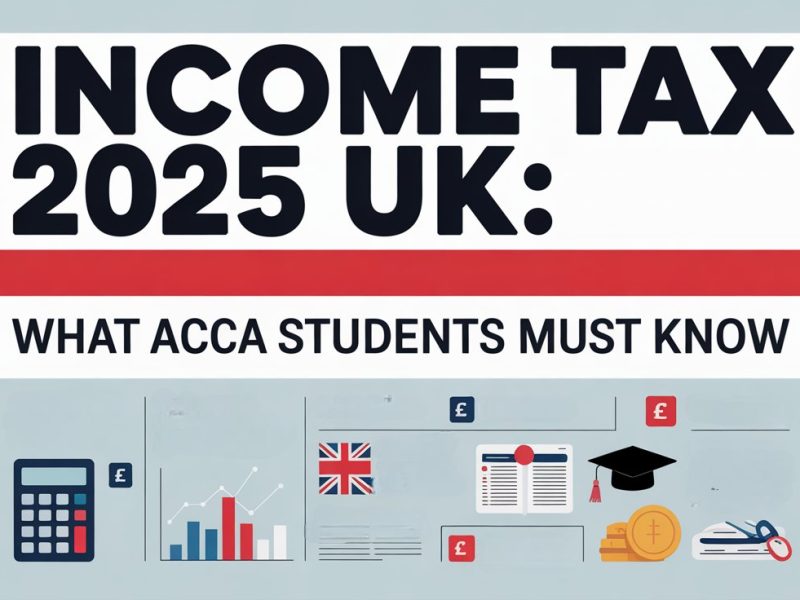 INCOME TAX 2025 UK:

WHAT ACCA STUDENTS MUST KNOW

£

£

£

£