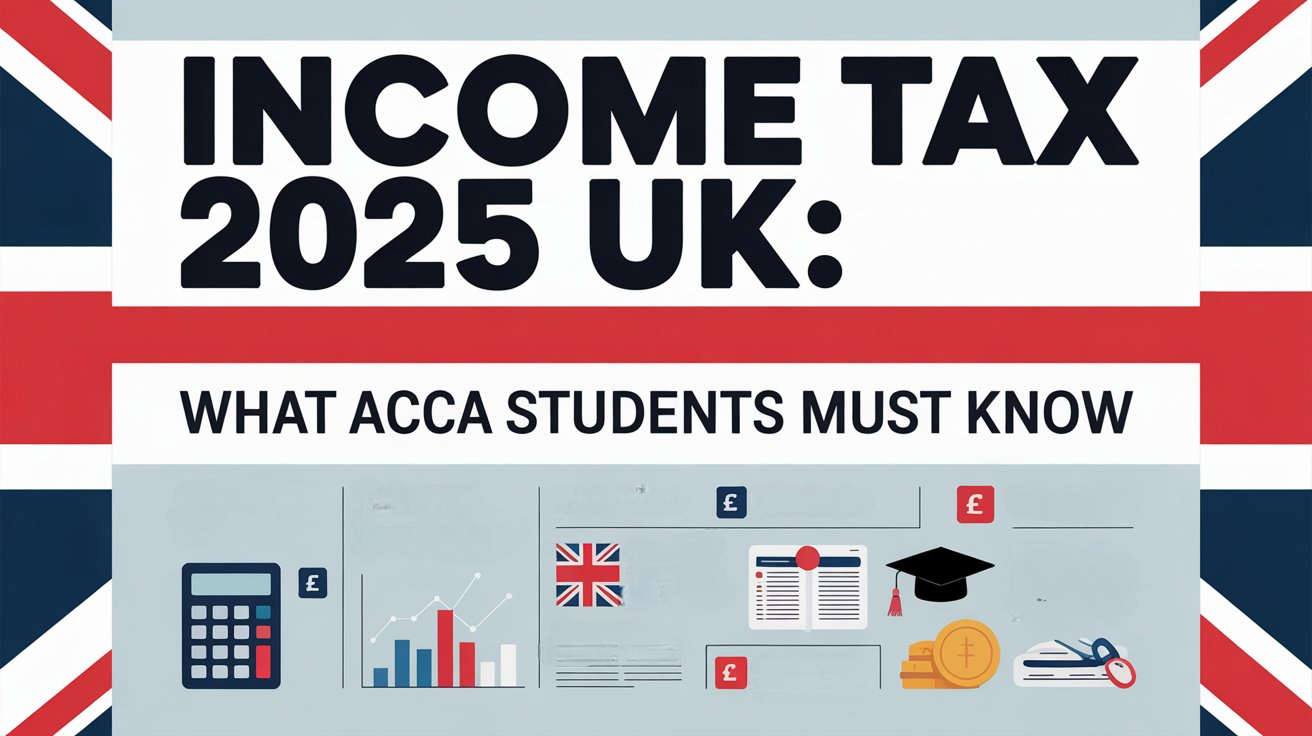 INCOME TAX 2025 UK:

WHAT ACCA STUDENTS MUST KNOW

£

£

£

£