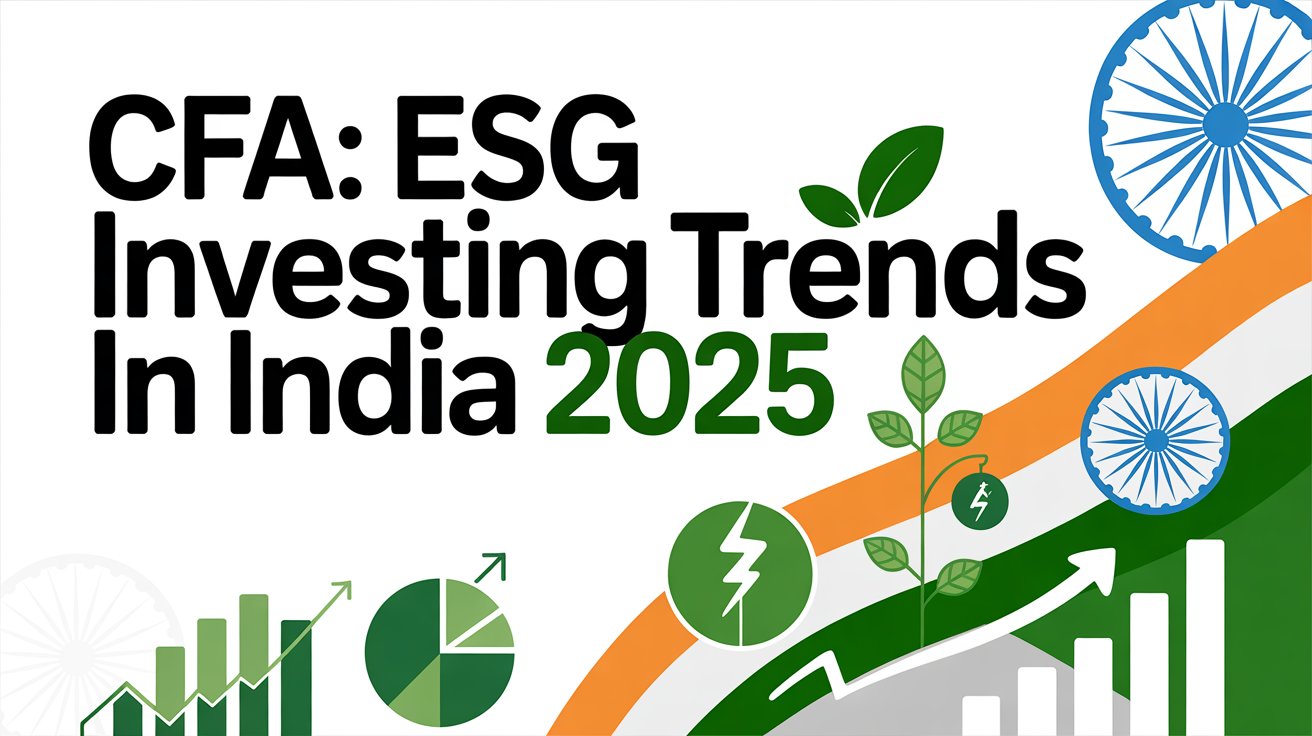 CFA: ESG Investing Trends In India 2025