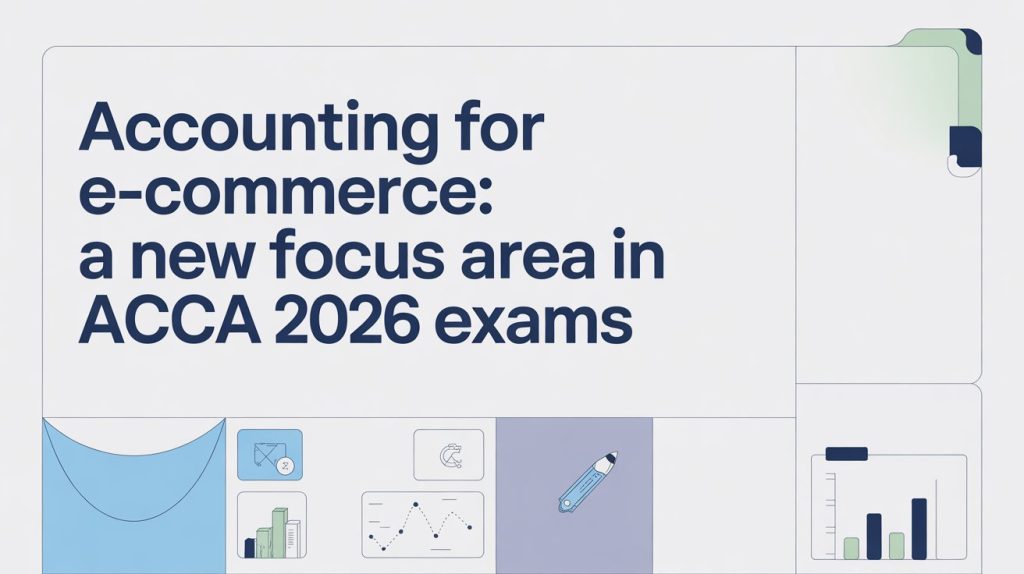 Accounting for e-commerce: a new focus area in ACCA 2026 exams